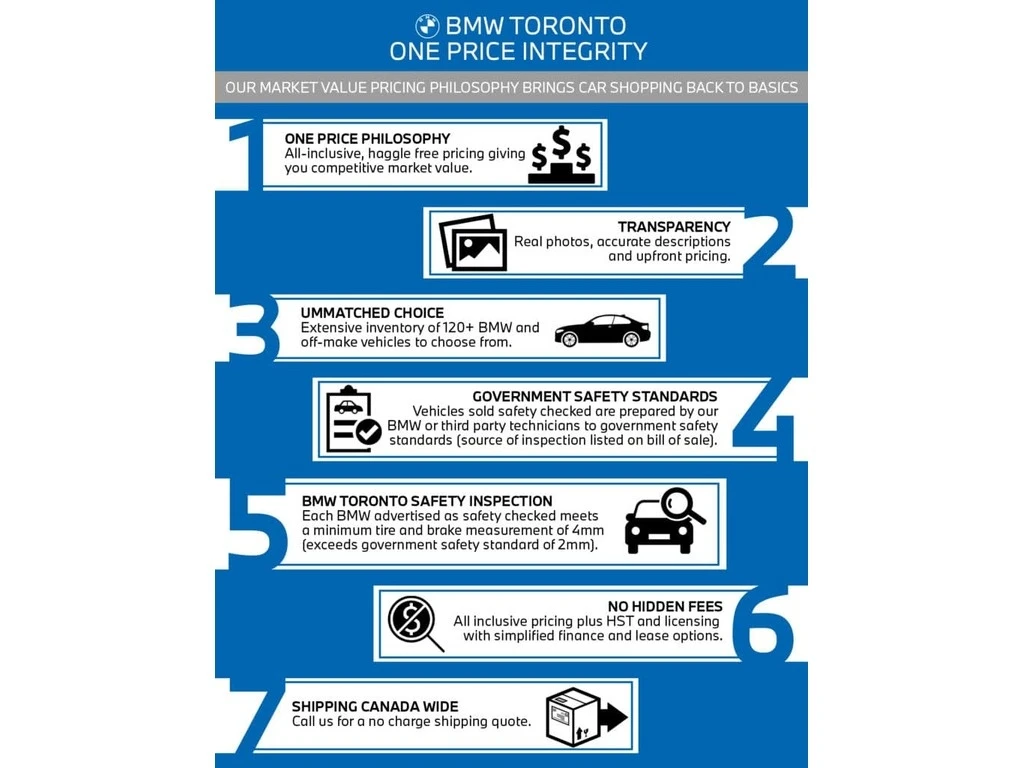 BMW TORONTO
ONE PRICE INTEGRITY

OUR MARKET VALUE PRICING PHILOSOPHY BRINGS CAR SHOPPING BACK TO BASICS

1
ONE PRICE PHILOSOPHY
All-inclusive, haggle free pricing giving you competitive market value.

$$$

2
TRANSPARENCY
Real photos, accurate descriptions and upfront pricing.

3
UMMATCHED CHOICE
Extensive inventory of 120+ BMW and off-make vehicles to choose from.

4
GOVERNMENT SAFETY STANDARDS
Vehicles sold safety checked are prepared by our BMW or third party technicians to government safety standards (source of inspection listed on bill of sale).

5
BMW TORONTO SAFETY INSPECTION
Each BMW advertised as safety checked meets a minimum tire and brake measurement of 4mm (exceeds government safety standard of 2mm).

6
NO HIDDEN FEES
All inclusive pricing plus HST and licensing with simplified finance and lease options.

7
SHIPPING CANADA WIDE
Call us for a no charge shipping quote.